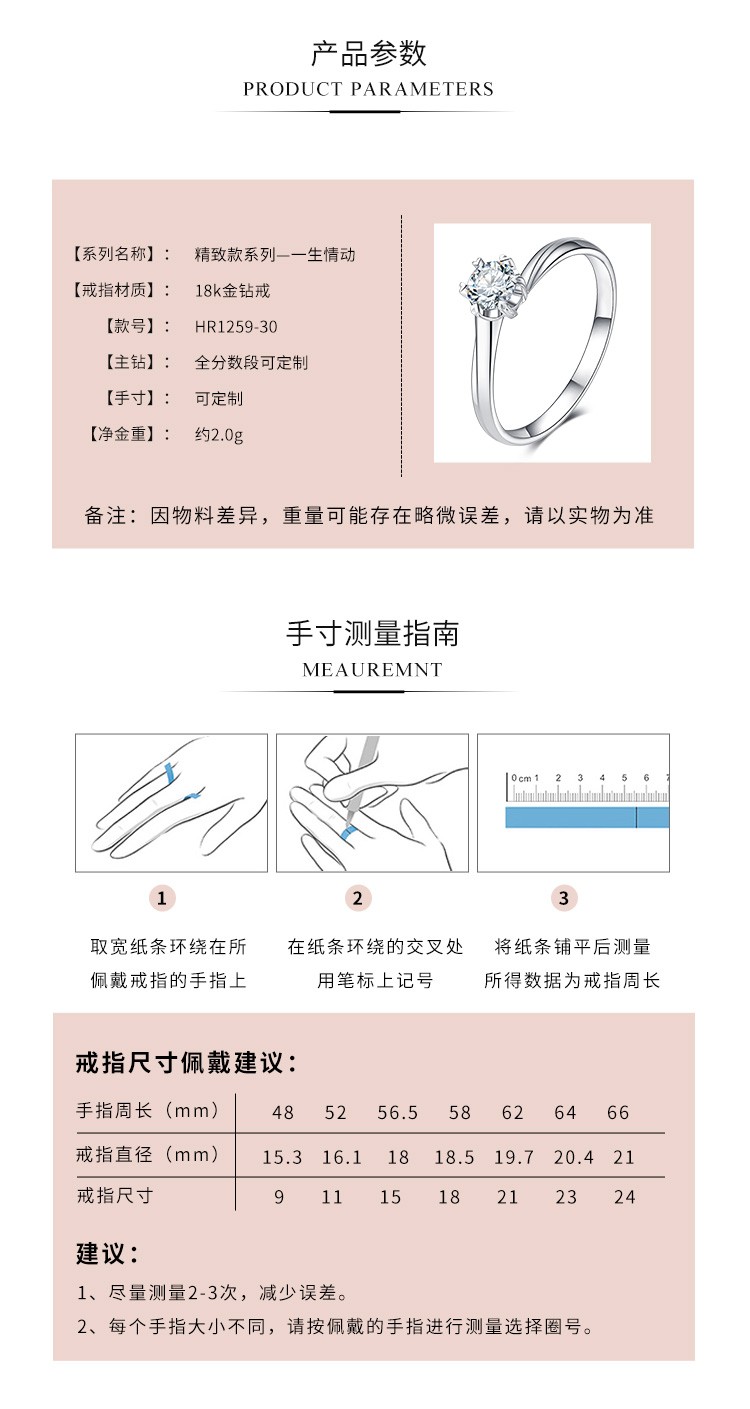 产品参数
PRODUCT PARAMETERS

【系列名称】： 精致款系列—一生情动
【戒指材质】： 18k金钻戒
【款号】： HR1259-30
【主钻】： 全分数段可定制
【手寸】： 可定制
【净金重】： 约2.0g

备注：因物料差异，重量可能存在略微误差，请以实物为准

手寸测量指南
MEAUREMNT

0cm 1 2 3 4 5 6 7

1
取宽纸条环绕在所佩戴戒指的手指上

2
在纸条环绕的交叉处用笔标上记号

3
将纸条铺平后测量所得数据为戒指周长

戒指尺寸佩戴建议：

| 手指周长（mm） | 48 | 52 | 56.5 | 58 | 62 | 64 | 66 |
|---|---|---|---|---|---|---|---|
| 戒指直径（mm） | 15.3 | 16.1 | 18 | 18.5 | 19.7 | 20.4 | 21 |
| 戒指尺寸 | 9 | 11 | 15 | 18 | 21 | 23 | 24 |

建议：
1、尽量测量2-3次，减少误差。
2、每个手指大小不同，请按佩戴的手指进行测量选择圈号。