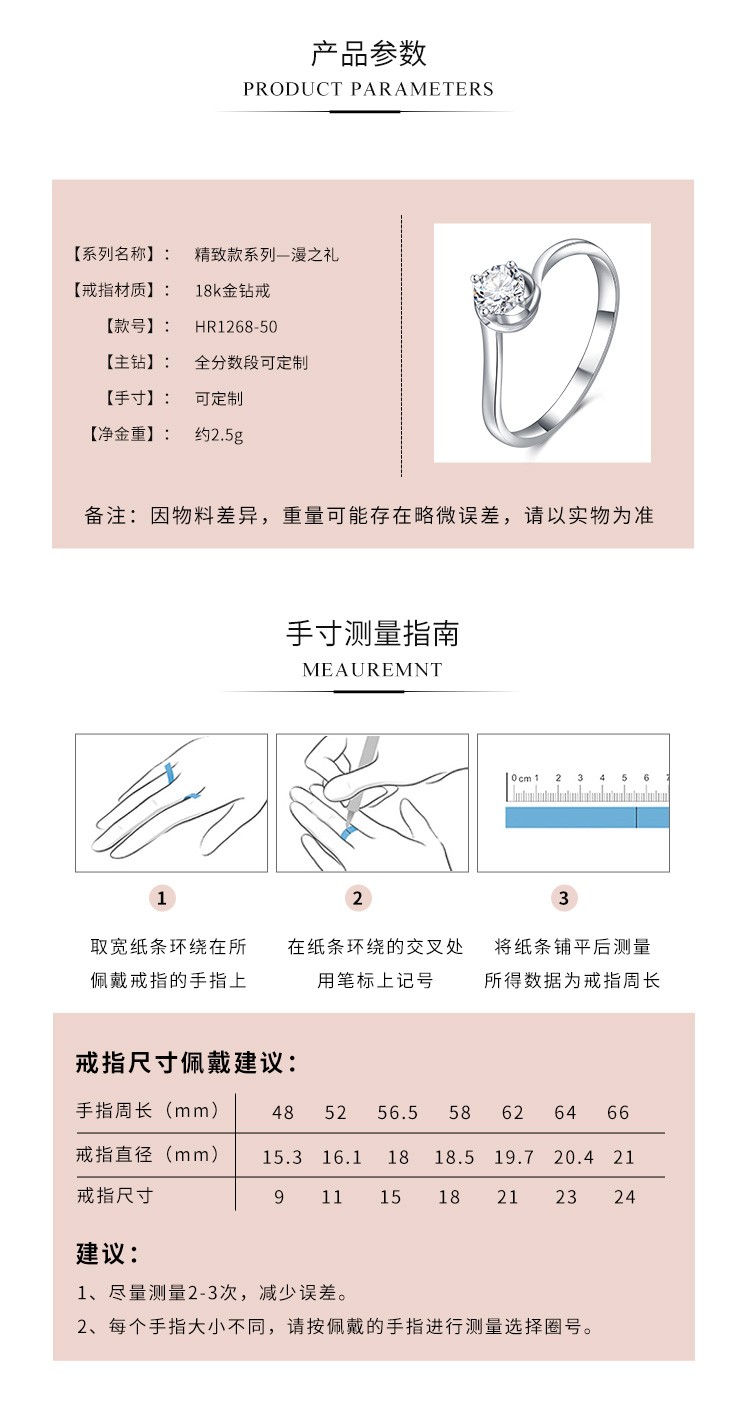 产品参数
PRODUCT PARAMETERS

【系列名称】： 精致款系列—漫之礼
【戒指材质】： 18k金钻戒
【款号】： HR1268-50
【主钻】： 全分数段可定制
【手寸】： 可定制
【净金重】： 约2.5g

备注：因物料差异，重量可能存在略微误差，请以实物为准

手寸测量指南
MEAUREMNT

0cm 1 2 3 4 5 6 7

1
取宽纸条环绕在所佩戴戒指的手指上

2
在纸条环绕的交叉处用笔标上记号

3
将纸条铺平后测量所得数据为戒指周长

戒指尺寸佩戴建议：

| 手指周长（mm） | 48 | 52 | 56.5 | 58 | 62 | 64 | 66 |
|---|---|---|---|---|---|---|---|
| 戒指直径（mm） | 15.3 | 16.1 | 18 | 18.5 | 19.7 | 20.4 | 21 |
| 戒指尺寸 | 9 | 11 | 15 | 18 | 21 | 23 | 24 |

建议：
1、尽量测量2-3次，减少误差。
2、每个手指大小不同，请按佩戴的手指进行测量选择圈号。