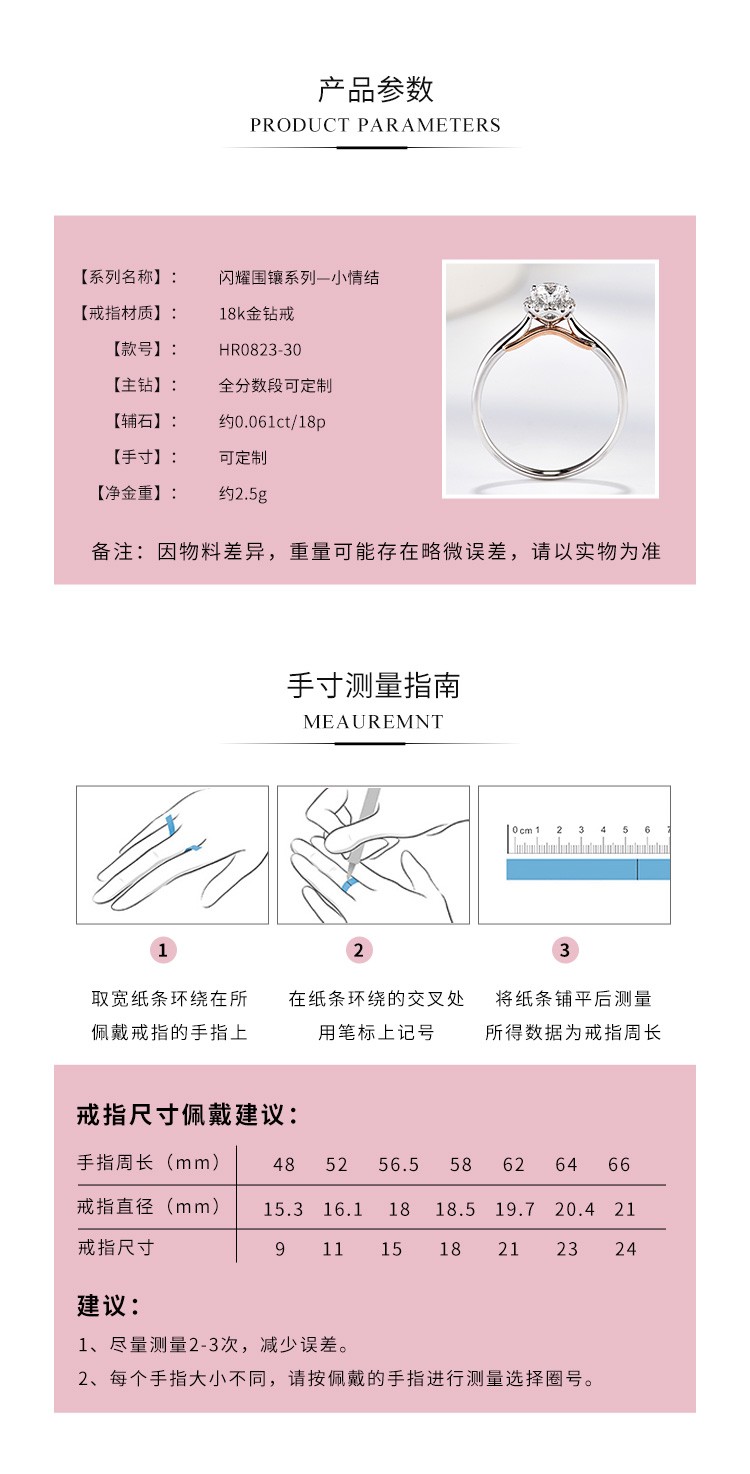 产品参数
PRODUCT PARAMETERS

【系列名称】： 闪耀围镶系列—小情结
【戒指材质】： 18k金钻戒
【款号】： HR0823-30
【主钻】： 全分数段可定制
【辅石】： 约0.061ct/18p
【手寸】： 可定制
【净金重】： 约2.5g

备注：因物料差异，重量可能存在略微误差，请以实物为准

手寸测量指南
MEAUREMNT

0 cm 1 2 3 4 5 6 7

1
取宽纸条环绕在所佩戴戒指的手指上

2
在纸条环绕的交叉处用笔标上记号

3
将纸条铺平后测量所得数据为戒指周长

戒指尺寸佩戴建议：

| 手指周长（mm） | 48 | 52 | 56.5 | 58 | 62 | 64 | 66 |
|---|---|---|---|---|---|---|---|
| 戒指直径（mm） | 15.3 | 16.1 | 18 | 18.5 | 19.7 | 20.4 | 21 |
| 戒指尺寸 | 9 | 11 | 15 | 18 | 21 | 23 | 24 |

建议：
1、尽量测量2-3次，减少误差。
2、每个手指大小不同，请按佩戴的手指进行测量选择圈号。