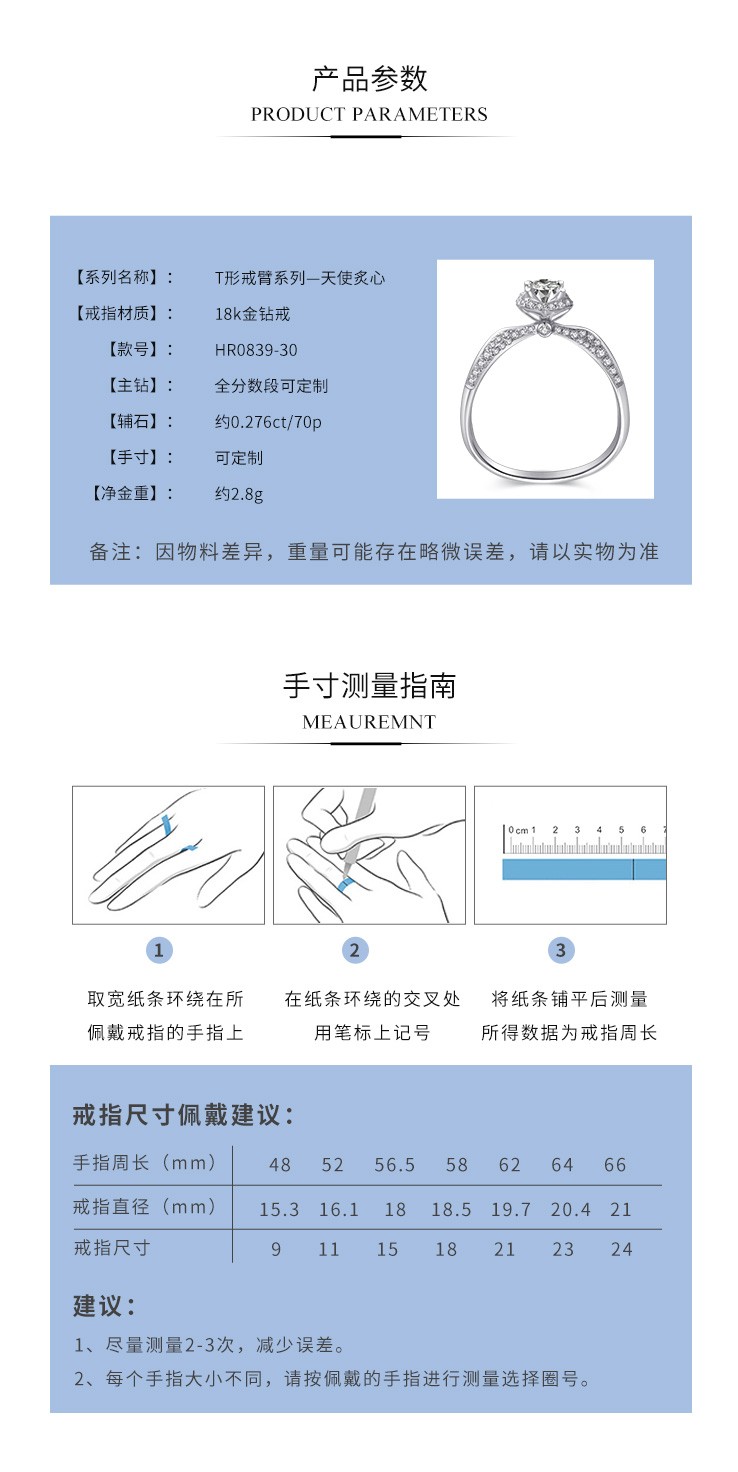 产品参数
PRODUCT PARAMETERS

【系列名称】： T形戒臂系列—天使炙心
【戒指材质】： 18k金钻戒
【款号】： HR0839-30
【主钻】： 全分数段可定制
【辅石】： 约0.276ct/70p
【手寸】： 可定制
【净金重】： 约2.8g

备注：因物料差异，重量可能存在略微误差，请以实物为准

手寸测量指南
MEAUREMNT

0 cm 1 2 3 4 5 6 7

1
取宽纸条环绕在所佩戴戒指的手指上

2
在纸条环绕的交叉处用笔标上记号

3
将纸条铺平后测量所得数据为戒指周长

戒指尺寸佩戴建议：

| 手指周长（mm） | 48 | 52 | 56.5 | 58 | 62 | 64 | 66 |
|---|---|---|---|---|---|---|---|
| 戒指直径（mm） | 15.3 | 16.1 | 18 | 18.5 | 19.7 | 20.4 | 21 |
| 戒指尺寸 | 9 | 11 | 15 | 18 | 21 | 23 | 24 |

建议：
1、尽量测量2-3次，减少误差。
2、每个手指大小不同，请按佩戴的手指进行测量选择圈号。