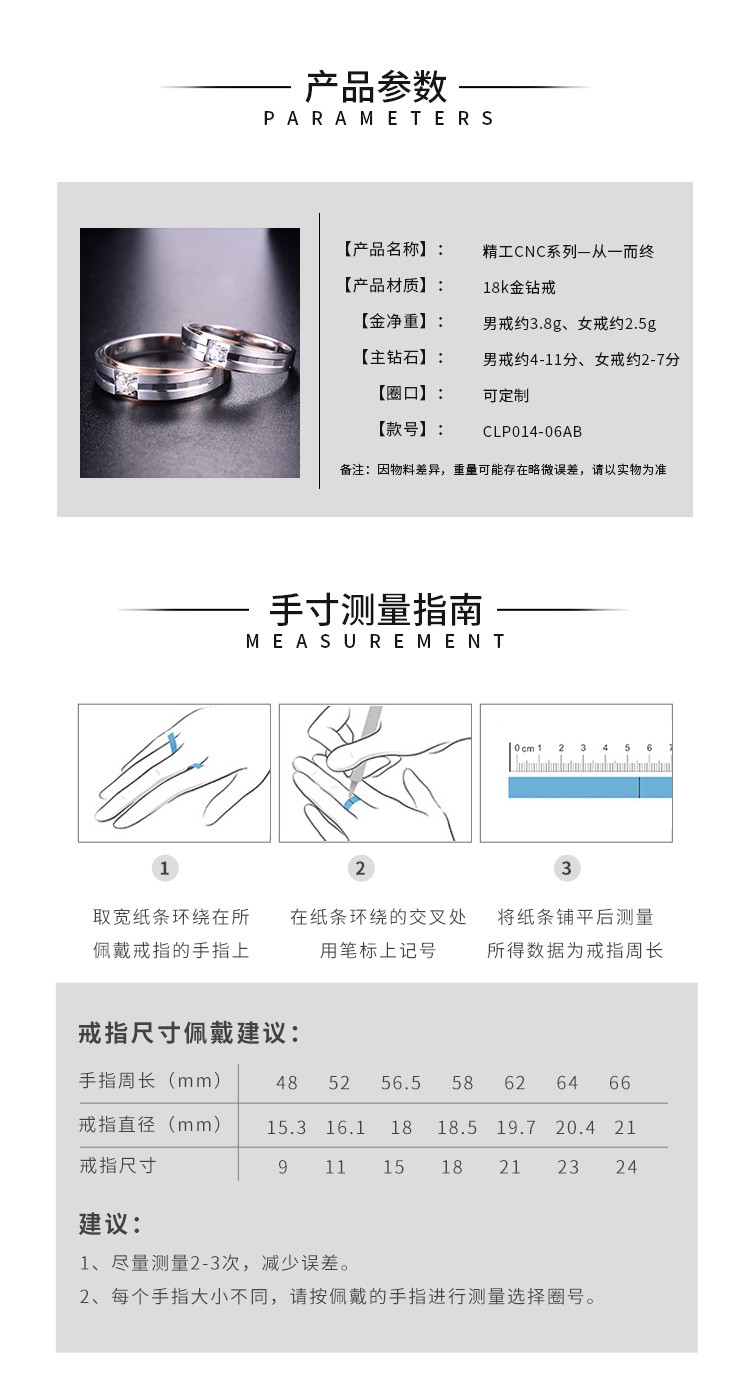 产品参数
PARAMETERS

【产品名称】： 精工CNC系列—从一而终
【产品材质】： 18k金钻戒
【金净重】： 男戒约3.8g、女戒约2.5g
【主钻石】： 男戒约4-11分、女戒约2-7分
【圈口】： 可定制
【款号】： CLP014-06AB

备注：因物料差异，重量可能存在略微误差，请以实物为准

手寸测量指南
MEASUREMENT

0 cm 1 2 3 4 5 6 7

1
取宽纸条环绕在所佩戴戒指的手指上

2
在纸条环绕的交叉处用笔标上记号

3
将纸条铺平后测量所得数据为戒指周长

戒指尺寸佩戴建议：

| 手指周长（mm） | 48 | 52 | 56.5 | 58 | 62 | 64 | 66 |
|---|---|---|---|---|---|---|---|
| 戒指直径（mm） | 15.3 | 16.1 | 18 | 18.5 | 19.7 | 20.4 | 21 |
| 戒指尺寸 | 9 | 11 | 15 | 18 | 21 | 23 | 24 |

建议：
1、尽量测量2-3次，减少误差。
2、每个手指大小不同，请按佩戴的手指进行测量选择圈号。