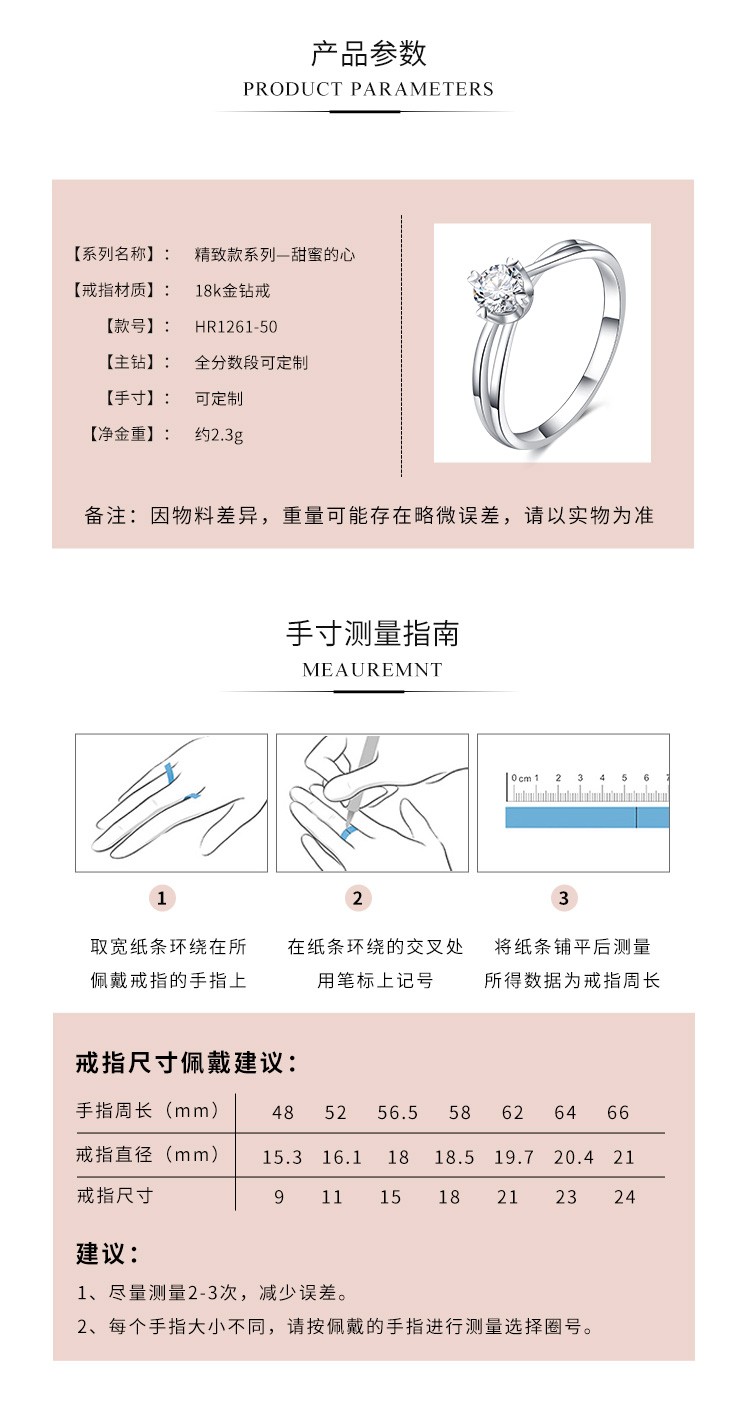 产品参数
PRODUCT PARAMETERS

【系列名称】： 精致款系列—甜蜜的心
【戒指材质】： 18k金钻戒
【款号】： HR1261-50
【主钻】： 全分数段可定制
【手寸】： 可定制
【净金重】： 约2.3g

备注：因物料差异，重量可能存在略微误差，请以实物为准

手寸测量指南
MEAUREMNT

0cm 1 2 3 4 5 6 7

1
取宽纸条环绕在所佩戴戒指的手指上

2
在纸条环绕的交叉处用笔标上记号

3
将纸条铺平后测量所得数据为戒指周长

戒指尺寸佩戴建议：

| 手指周长（mm） | 48 | 52 | 56.5 | 58 | 62 | 64 | 66 |
|---|---|---|---|---|---|---|---|
| 戒指直径（mm） | 15.3 | 16.1 | 18 | 18.5 | 19.7 | 20.4 | 21 |
| 戒指尺寸 | 9 | 11 | 15 | 18 | 21 | 23 | 24 |

建议：
1、尽量测量2-3次，减少误差。
2、每个手指大小不同，请按佩戴的手指进行测量选择圈号。