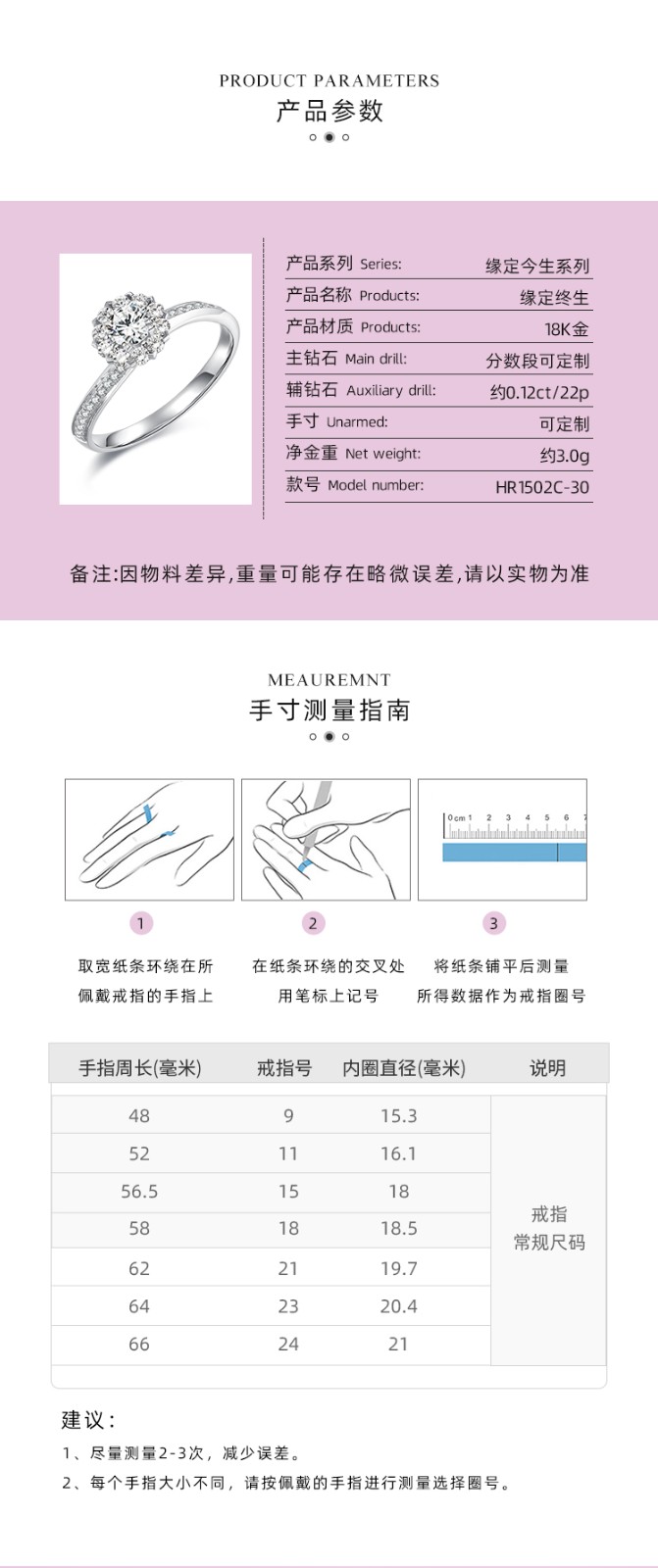 PRODUCT PARAMETERS
产品参数

| | |
|---|---|
| 产品系列 Series: | 缘定今生系列 |
| 产品名称 Products: | 缘定终生 |
| 产品材质 Products: | 18K金 |
| 主钻石 Main drill: | 分数段可定制 |
| 辅钻石 Auxiliary drill: | 约0.12ct/22p |
| 手寸 Unarmed: | 可定制 |
| 净金重 Net weight: | 约3.0g |
| 款号 Model number: | HR1502C-30 |

备注:因物料差异,重量可能存在略微误差,请以实物为准

MEAUREMNT
手寸测量指南

0cm 1 2 3 4 5 6 7

1
取宽纸条环绕在所佩戴戒指的手指上

2
在纸条环绕的交叉处用笔标上记号

3
将纸条铺平后测量所得数据作为戒指圈号

| 手指周长(毫米) | 戒指号 | 内圈直径(毫米) | 说明 |
|---|---|---|---|
| 48 | 9 | 15.3 | 戒指常规尺码 |
| 52 | 11 | 16.1 | |
| 56.5 | 15 | 18 | |
| 58 | 18 | 18.5 | |
| 62 | 21 | 19.7 | |
| 64 | 23 | 20.4 | |
| 66 | 24 | 21 | |

建议:
1、尽量测量2-3次，减少误差。
2、每个手指大小不同，请按佩戴的手指进行测量选择圈号。